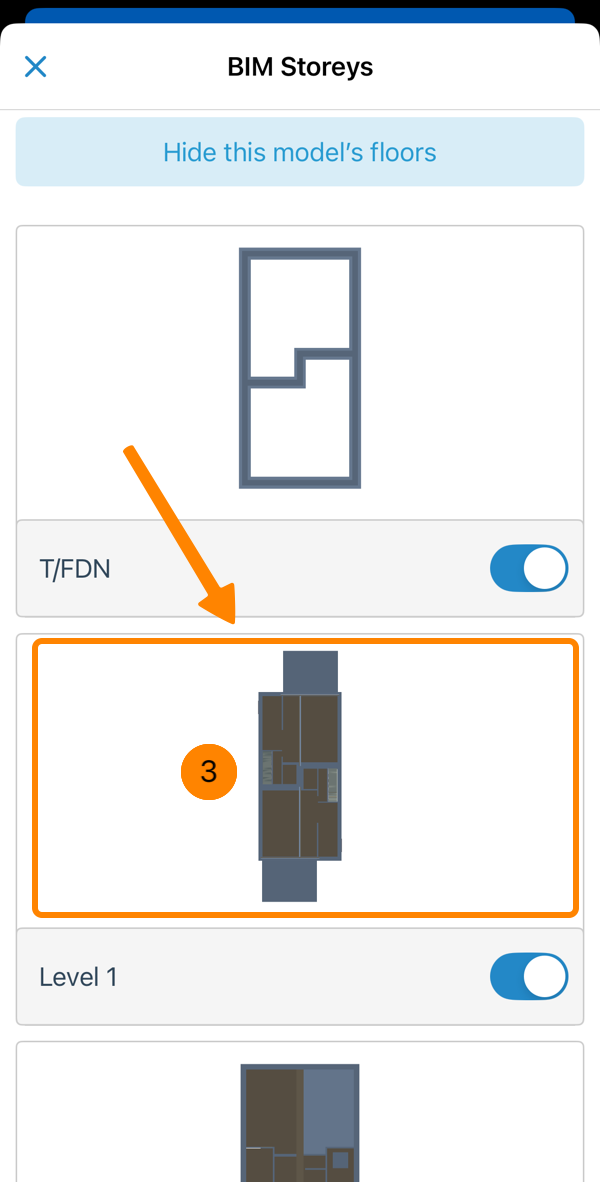 BIM Storeys

Hide this model's floors

T/FDN

3

Level 1