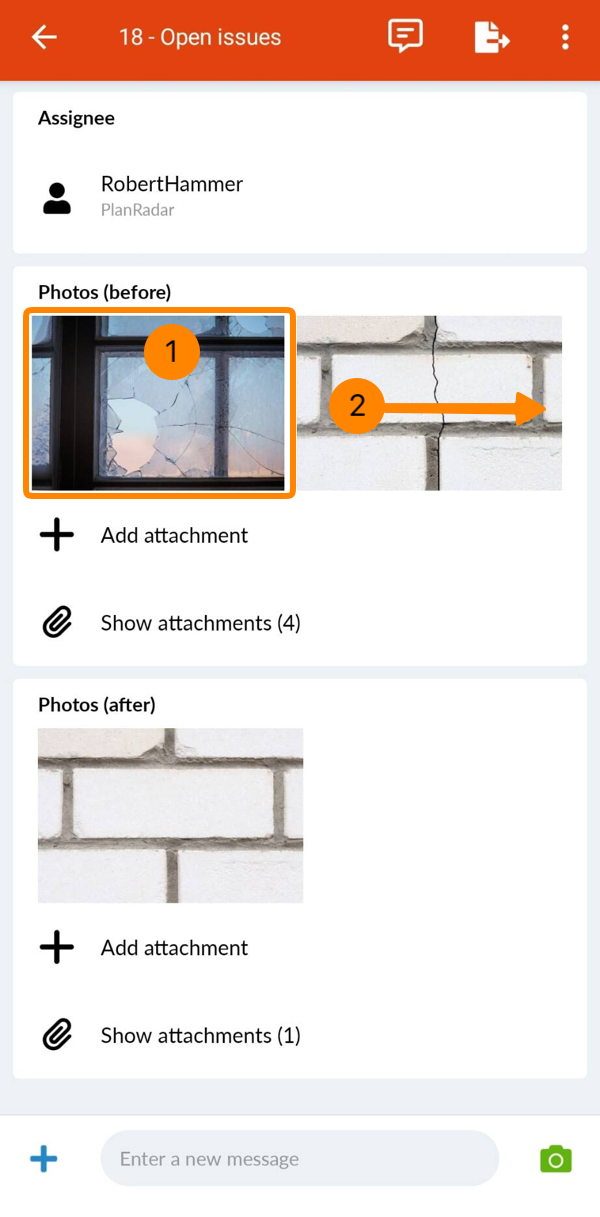 18 - Open issues

Assignee

RobertHammer
PlanRadar

Photos (before)

1

2

Add attachment

Show attachments (4)

Photos (after)

Add attachment

Show attachments (1)

Enter a new message