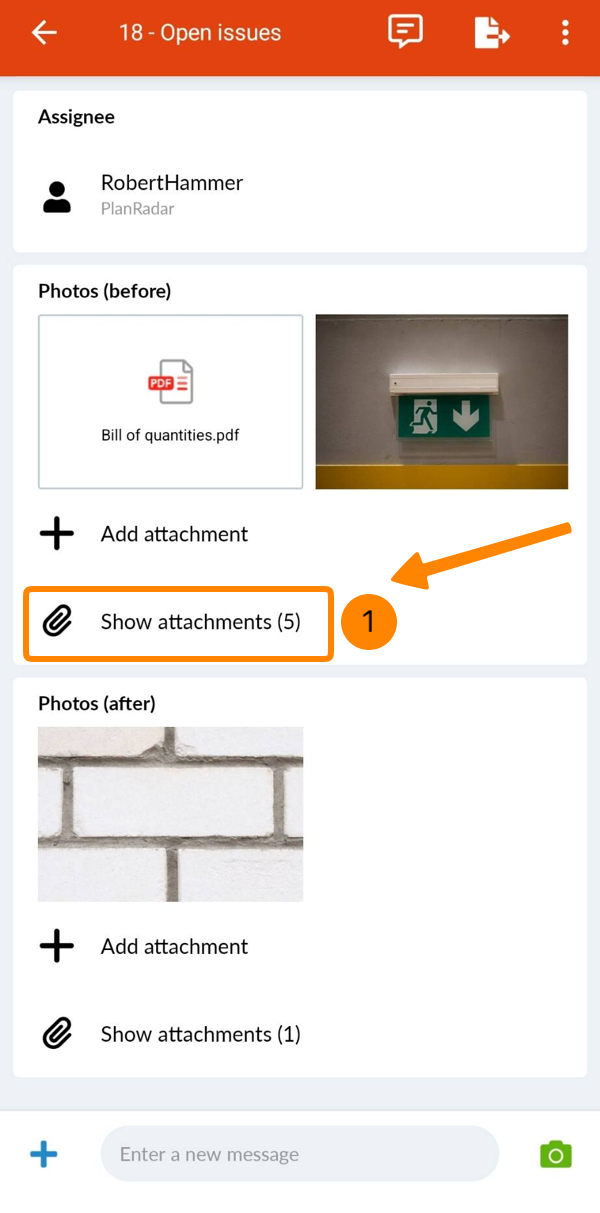 18 - Open issues

Assignee

RobertHammer
PlanRadar

Photos (before)

PDF

Bill of quantities.pdf

Add attachment

Show attachments (5)

1

Photos (after)

Add attachment

Show attachments (1)

Enter a new message